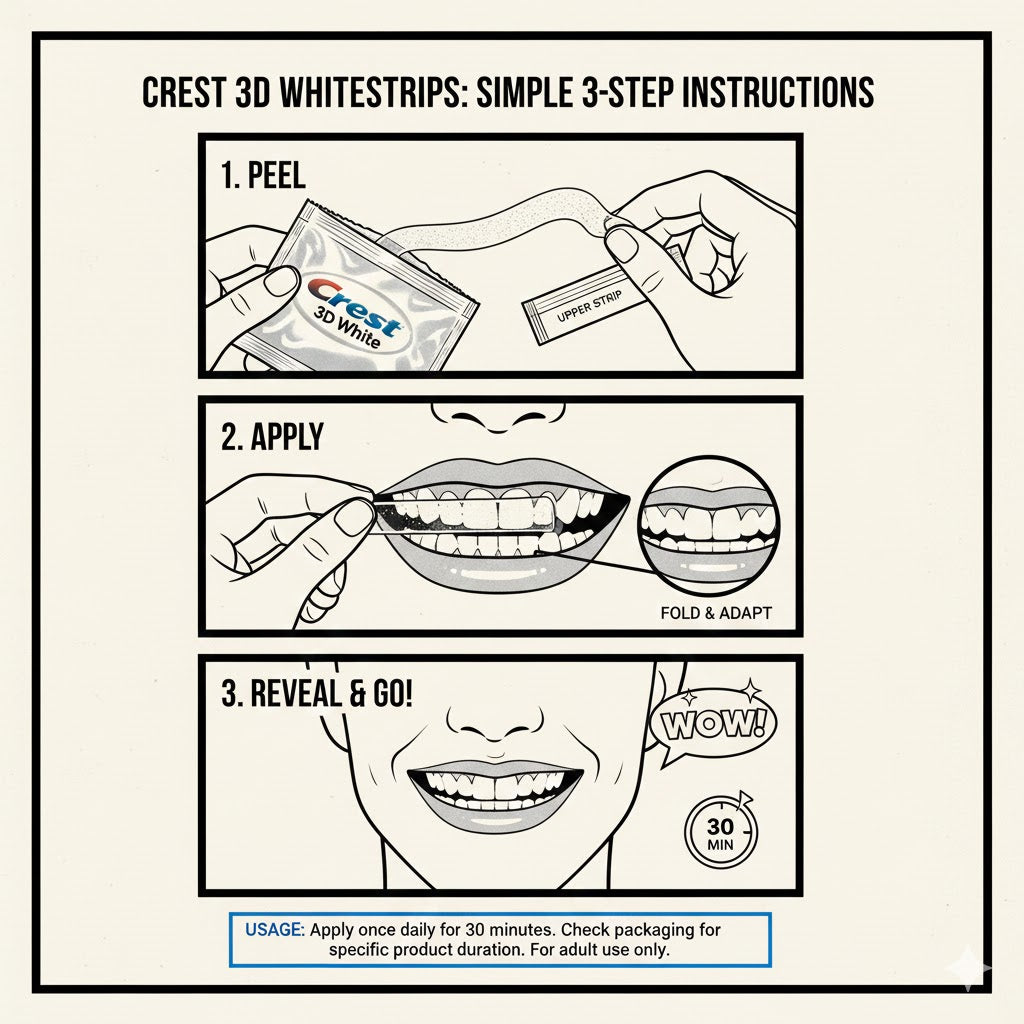 CREST 3D WHITESTRIPS: SIMPLE 3-STEP INSTRUCTIONS

1. PEEL

Crest
3D White

UPPER STRIP

2. APPLY

FOLD & ADAPT

3. REVEAL & GO!

WOW!

30
MIN

USAGE: Apply once daily for 30 minutes. Check packaging for specific product duration. For adult use only.